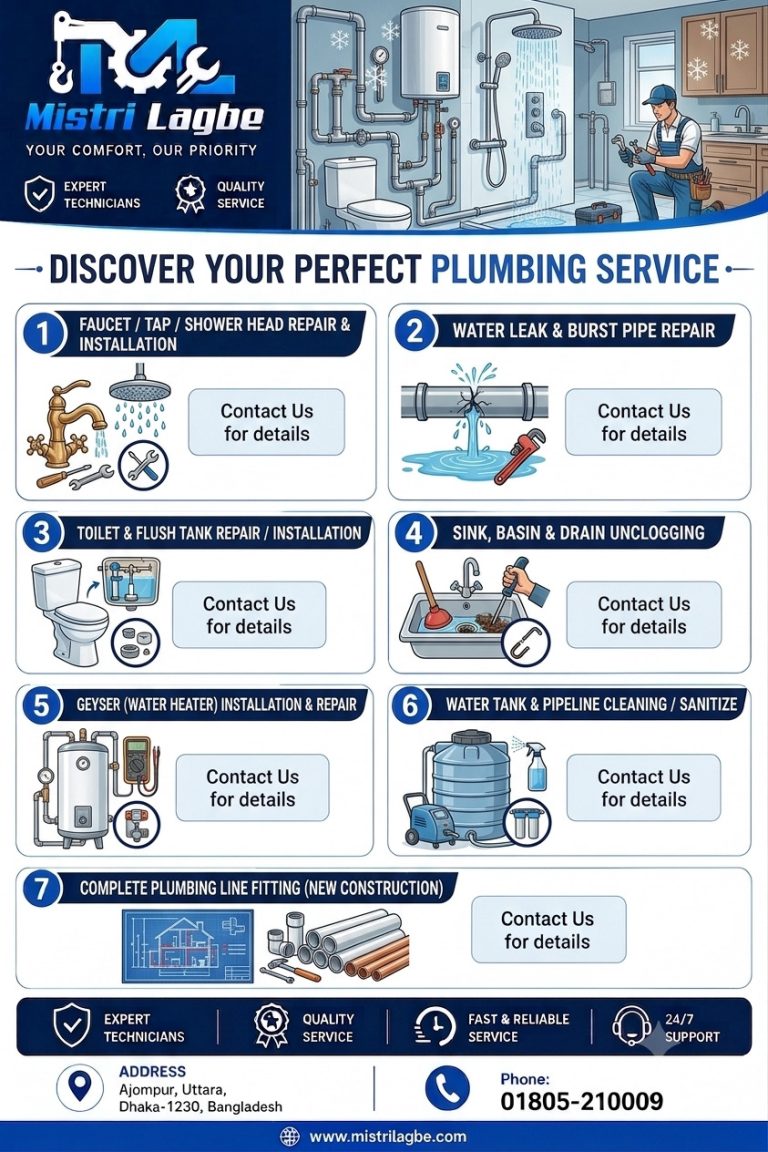 Mistri Lagbe
YOUR COMFORT, OUR PRIORITY

EXPERT TECHNICIANS
QUALITY SERVICE

DISCOVER YOUR PERFECT PLUMBING SERVICE

1 FAUCET / TAP / SHOWER HEAD REPAIR & INSTALLATION
Contact Us for details

2 WATER LEAK & BURST PIPE REPAIR
Contact Us for details

3 TOILET & FLUSH TANK REPAIR / INSTALLATION
Contact Us for details

4 SINK, BASIN & DRAIN UNCLOGGING
Contact Us for details

5 GEYSER (WATER HEATER) INSTALLATION & REPAIR
Contact Us for details

6 WATER TANK & PIPELINE CLEANING / SANITIZE
Contact Us for details

7 COMPLETE PLUMBING LINE FITTING (NEW CONSTRUCTION)
Contact Us for details

EXPERT TECHNICIANS
QUALITY SERVICE
FAST & RELIABLE SERVICE
24/7 SUPPORT

ADDRESS
Ajompur, Uttara, Dhaka-1230, Bangladesh

Phone:
01805-210009

www.mistrilagbe.com